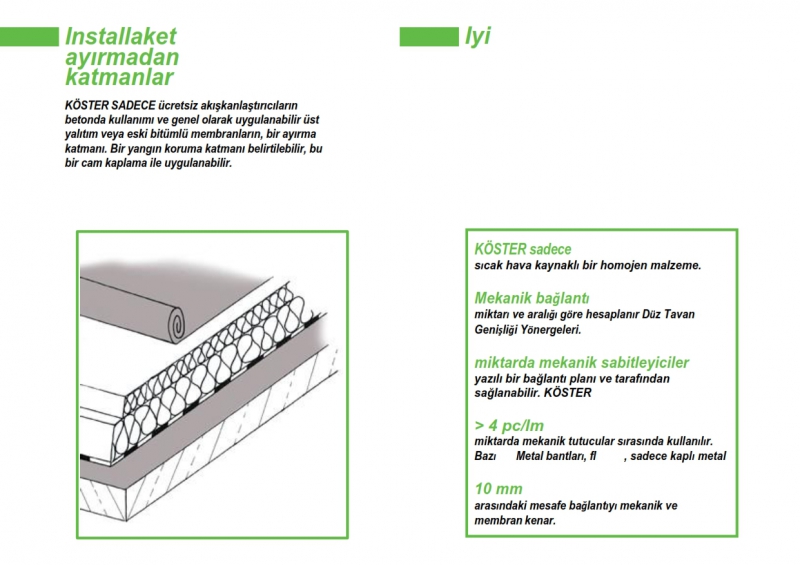 Installaket ayırmadan katmanlar

KÖSTER SADECE ücretsiz akışkanlaştırıcıların betonda kullanımı ve genel olarak uygulanabilir üst yalıtım veya eski bitümlü membranların, bir ayırma katmanı. Bir yangın koruma katmanı belirtilebilir, bu bir cam kaplama ile uygulanabilir.

Iyi

KÖSTER sadece
sıcak hava kaynaklı bir homojen malzeme.

Mekanik bağlantı
miktarı ve aralığı göre hesaplanır Düz Tavan Genişliği Yönergeleri.

miktarda mekanik sabitleyiciler
yazılı bir bağlantı planı ve tarafından sağlanabilir. KÖSTER

> 4 pc/lm
miktarda mekanik tutucular sırasında kullanılır. Bazı Metal bantları, fl , sadece kaplı metal

10 mm
arasındaki mesafe bağlantıyı mekanik ve membran kenar.