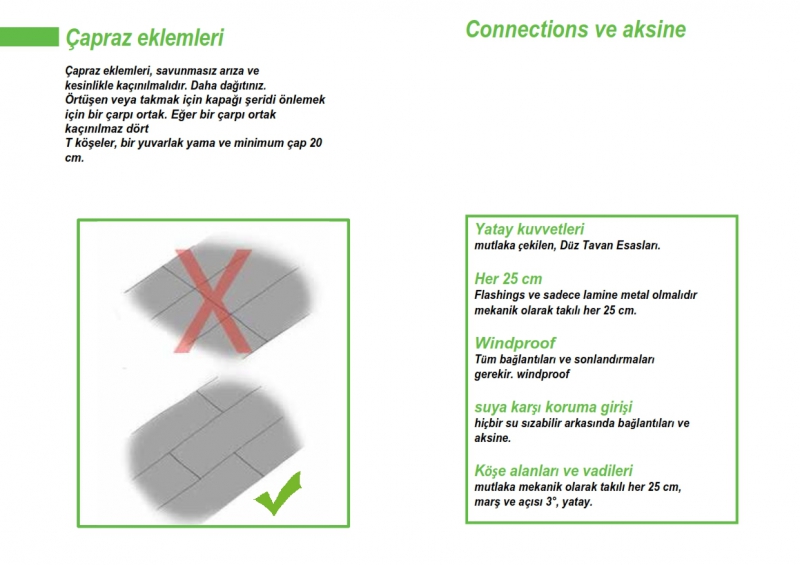 Çapraz eklemleri

Çapraz eklemleri, savunmasız arıza ve kesinlikle kaçınılmalıdır. Daha dağıtınız.
Örtüşen veya takmak için kapağı şeridi önlemek için bir çarpı ortak. Eğer bir çarpı ortak kaçınılmaz dört
T köşeler, bir yuvarlak yama ve minimum çap 20 cm.

Connections ve aksine

Yatay kuvvetleri
mutlaka çekilen, Düz Tavan Esasları.

Her 25 cm
Flashings ve sadece lamine metal olmalıdır mekanik olarak takılı her 25 cm.

Windproof
Tüm bağlantıları ve sonlandırmaları gerekir. windproof

suya karşı koruma girişi
hiçbir su sızabilir arkasında bağlantıları ve aksine.

Köşe alanları ve vadileri
mutlaka mekanik olarak takılı her 25 cm, marş ve açısı 3°, yatay.