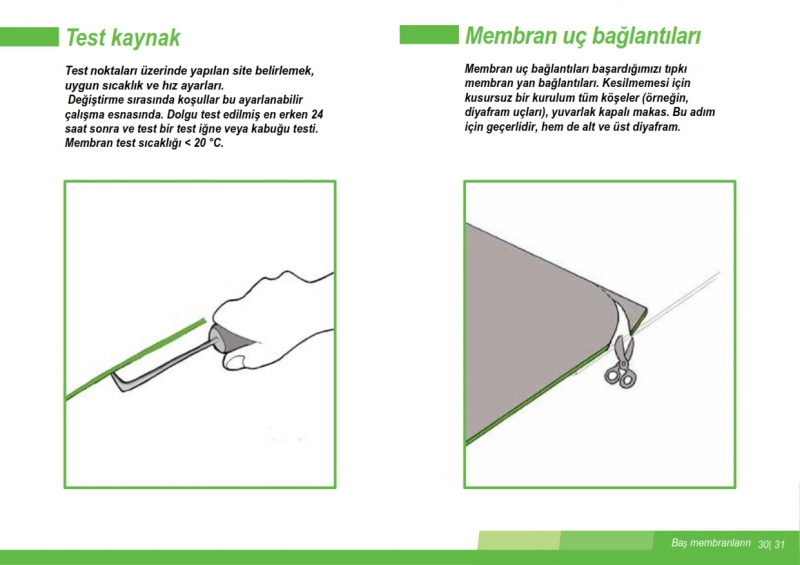 Test kaynak

Test noktaları üzerinde yapılan site belirlemek, uygun sıcaklık ve hız ayarları.
Değiştirme sırasında koşullar bu ayarlanabilir çalışma esnasında. Dolgu test edilmiş en erken 24 saat sonra ve test bir test iğne veya kabuğu testi. Membran test sıcaklığı < 20 °C.

Membran uç bağlantıları

Membran uç bağlantıları başardığımızı tıpkı membran yan bağlantıları. Kesilmemesi için kusursuz bir kurulum tüm köşeler (örneğin, diyafram uçları), yuvarlak kapalı makas. Bu adım için geçerlidir, hem de alt ve üst diyafram.

Baş membranların 30| 31