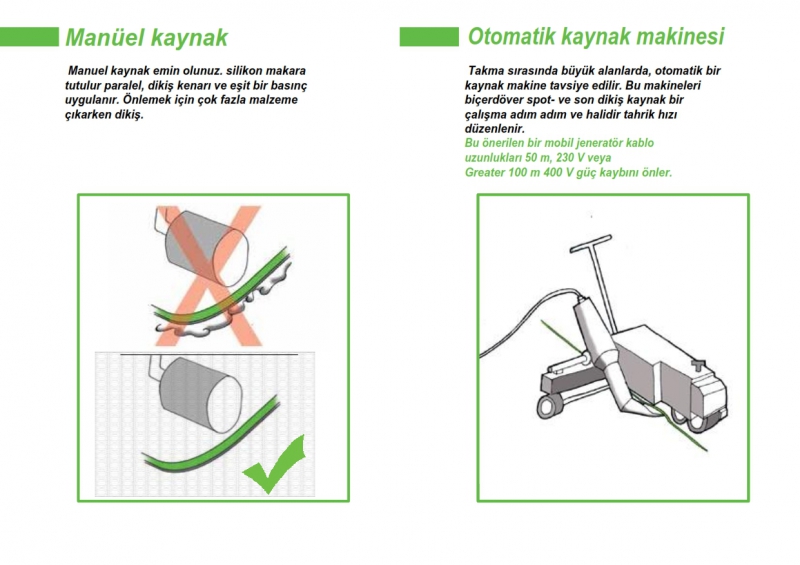 Manüel kaynak

Manuel kaynak emin olunuz. silikon makara tutulur paralel, dikiş kenarı ve eşit bir basınç uygulanır. Önlemek için çok fazla malzeme çıkarken dikiş.

Otomatik kaynak makinesi

Takma sırasında büyük alanlarda, otomatik bir kaynak makine tavsiye edilir. Bu makineleri biçerdöver spot- ve son dikiş kaynak bir çalışma adım adım ve halidir tahrik hızı düzenlenir.
Bu önerilen bir mobil jeneratör kablo uzunlukları 50 m, 230 V veya Greater 100 m 400 V güç kaybını önler.